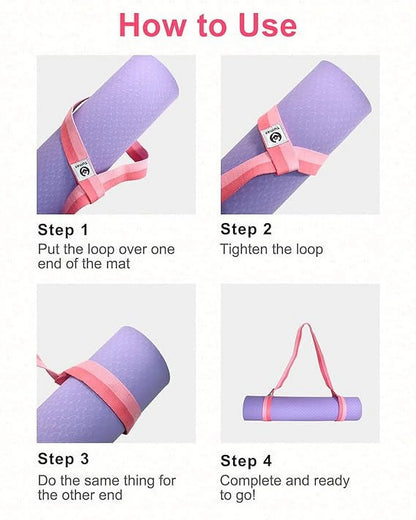 How to Use

Step 1
Put the loop over one end of the mat

Step 2
Tighten the loop

Step 3
Do the same thing for the other end

Step 4
Complete and ready to go!